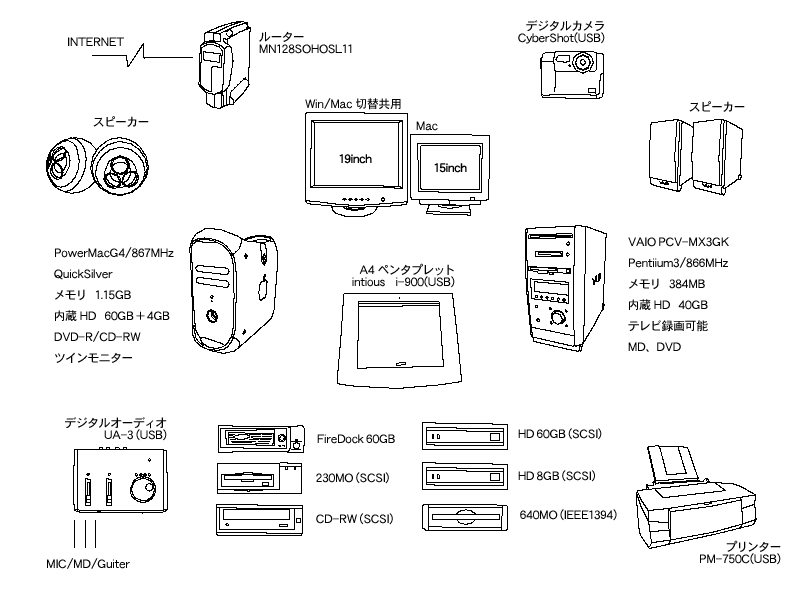 INTERNET

ルーター
MN128SOHOSL11

デジタルカメラ
CyberShot(USB)

スピーカー

Win/Mac 切替共用

19inch

Mac

15inch

スピーカー

PowerMacG4/867MHz
QuickSilver
メモリ 1.15GB
内蔵 HD 60GB＋4GB
DVD-R/CD-RW
ツインモニター

A4 ペンタブレット
intious i-900(USB)

VAIO PCV-MX3GK
Pentiium3/866MHz
メモリ 384MB
内蔵 HD 40GB
テレビ録画可能
MD、DVD

デジタルオーディオ
UA-3 (USB)

MIC/MD/Guiter

FireDock 60GB

230MO (SCSI)

CD-RW (SCSI)

HD 60GB (SCSI)

HD 8GB (SCSI)

640MO (IEEE1394)

プリンター
PM-750C(USB)